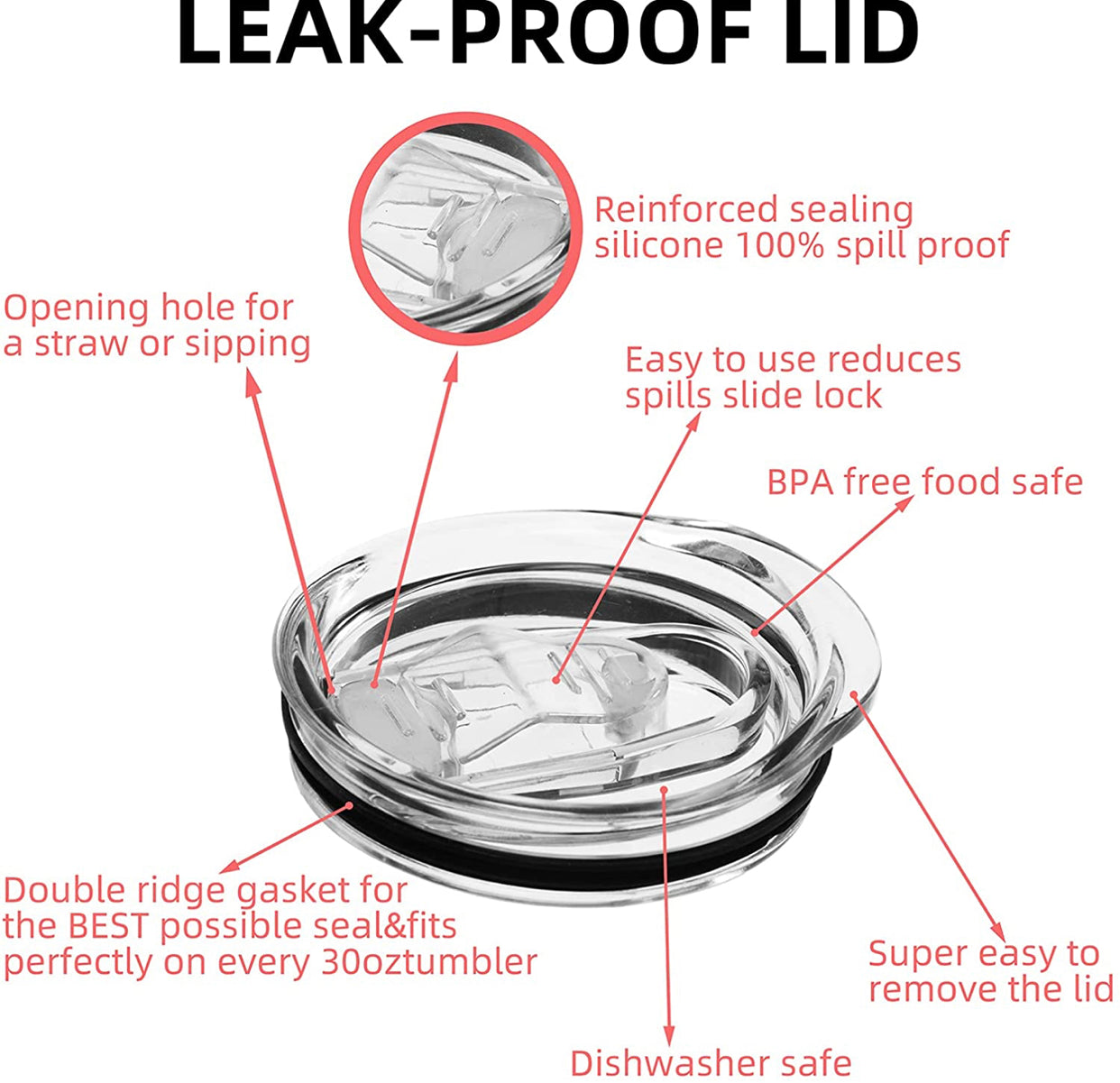 LEAK-PROOF LID

Reinforced sealing silicone 100% spill proof

Opening hole for a straw or sipping

Easy to use reduces spills slide lock

BPA free food safe

Double ridge gasket for the BEST possible seal&fits perfectly on every 30oztumbler

Super easy to remove the lid

Dishwasher safe